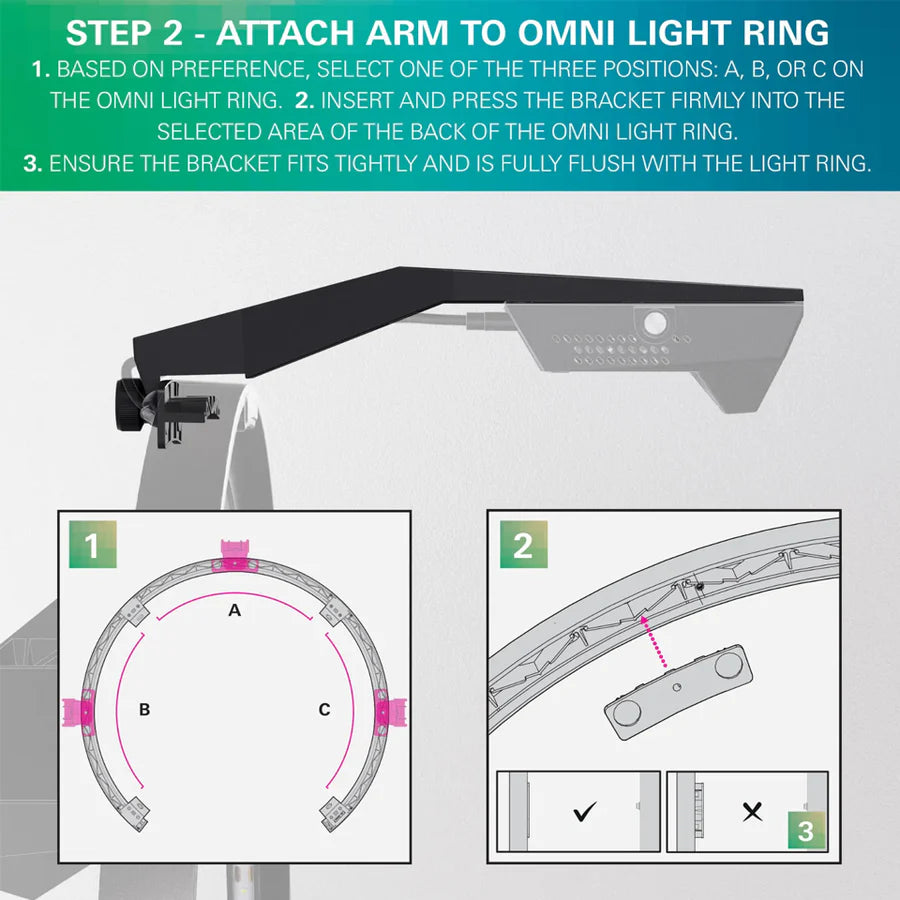 STEP 2 - ATTACH ARM TO OMNI LIGHT RING

1. BASED ON PREFERENCE, SELECT ONE OF THE THREE POSITIONS: A, B, OR C ON THE OMNI LIGHT RING. 2. INSERT AND PRESS THE BRACKET FIRMLY INTO THE SELECTED AREA OF THE BACK OF THE OMNI LIGHT RING.
3. ENSURE THE BRACKET FITS TIGHTLY AND IS FULLY FLUSH WITH THE LIGHT RING.

1

A

B

C

2

✓

✕

3